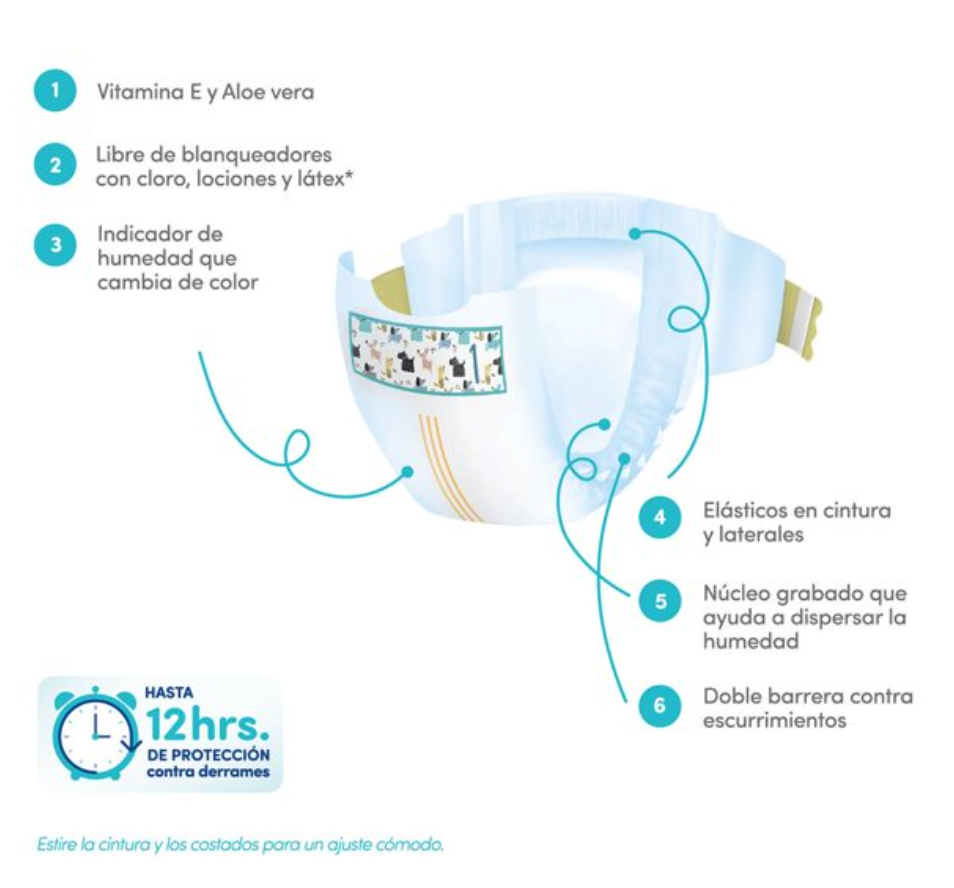 1 Vitamina E y Aloe vera

2 Libre de blanqueadores con cloro, lociones y látex*

3 Indicador de humedad que cambia de color

4 Elásticos en cintura y laterales

5 Núcleo grabado que ayuda a dispersar la humedad

6 Doble barrera contra escurrimientos

HASTA 12hrs. DE PROTECCIÓN contra derrames

Estire la cintura y los costados para un ajuste cómodo.